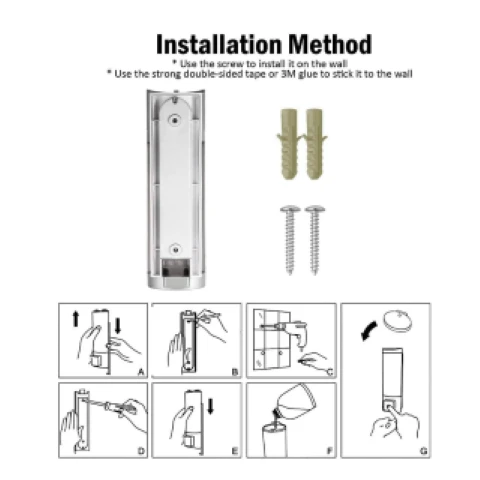 Installation Method
* Use the screw to install it on the wall
* Use the strong double-sided tape or 3M glue to stick it to the wall

A
B
C
D
E
F
G